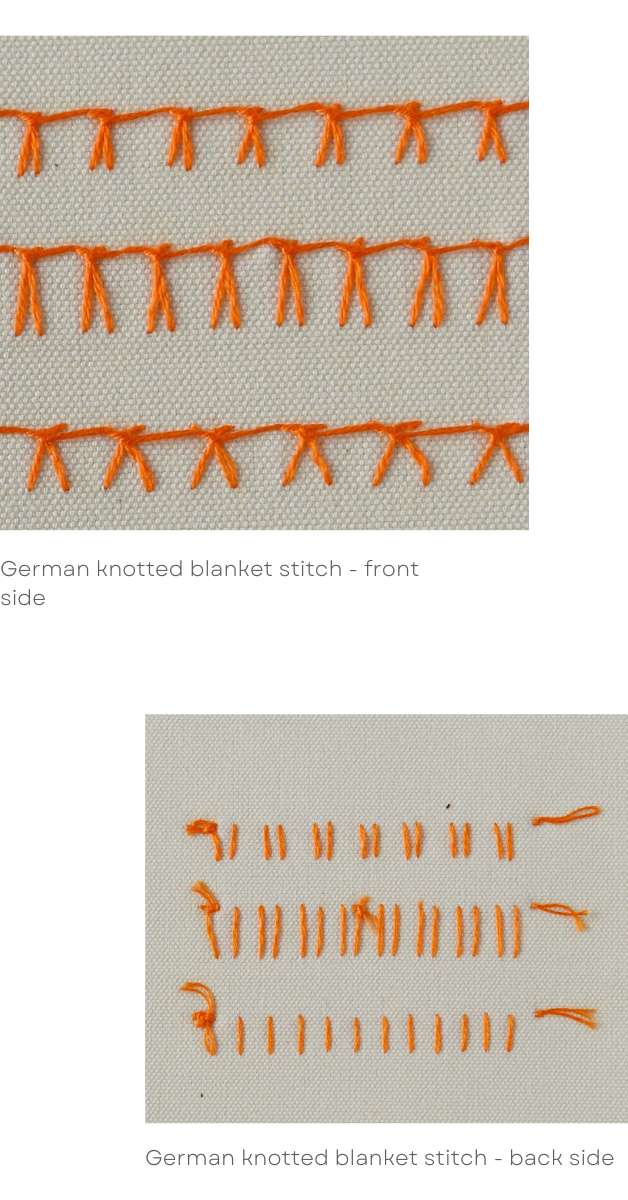 German knotted blanket stitch - front side

German knotted blanket stitch - back side