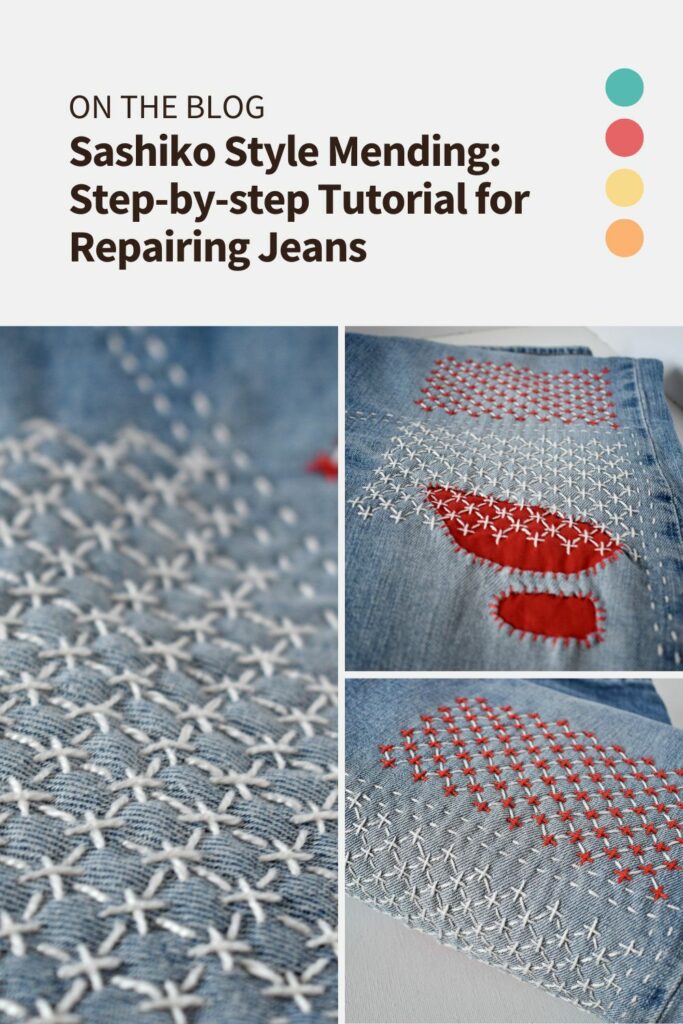 ON THE BLOG
Sashiko Style Mending: Step-by-step Tutorial for Repairing Jeans