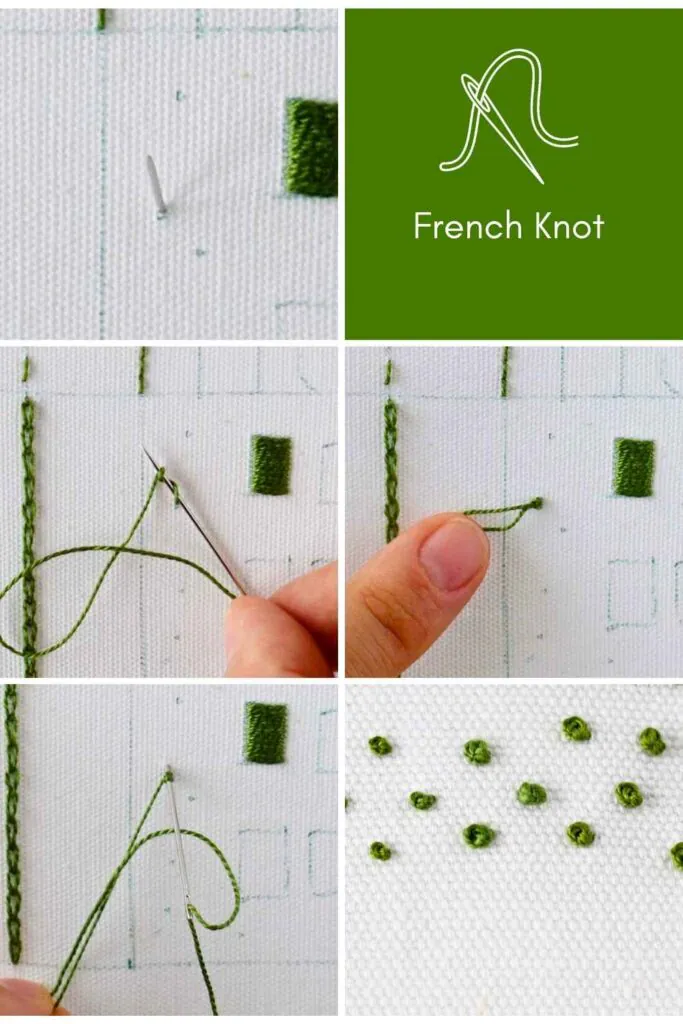 French Knot